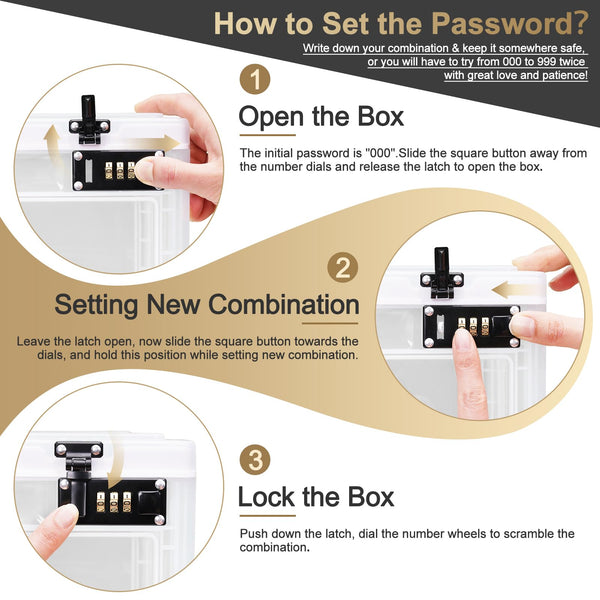 How to Set the Password?

Write down your combination & keep it somewhere safe, or you will have to try from 000 to 999 twice with great love and patience!

1

Open the Box

The initial password is "000".Slide the square button away from the number dials and release the latch to open the box.

2

Setting New Combination

Leave the latch open, now slide the square button towards the dials, and hold this position while setting new combination.

3

Lock the Box

Push down the latch, dial the number wheels to scramble the combination.